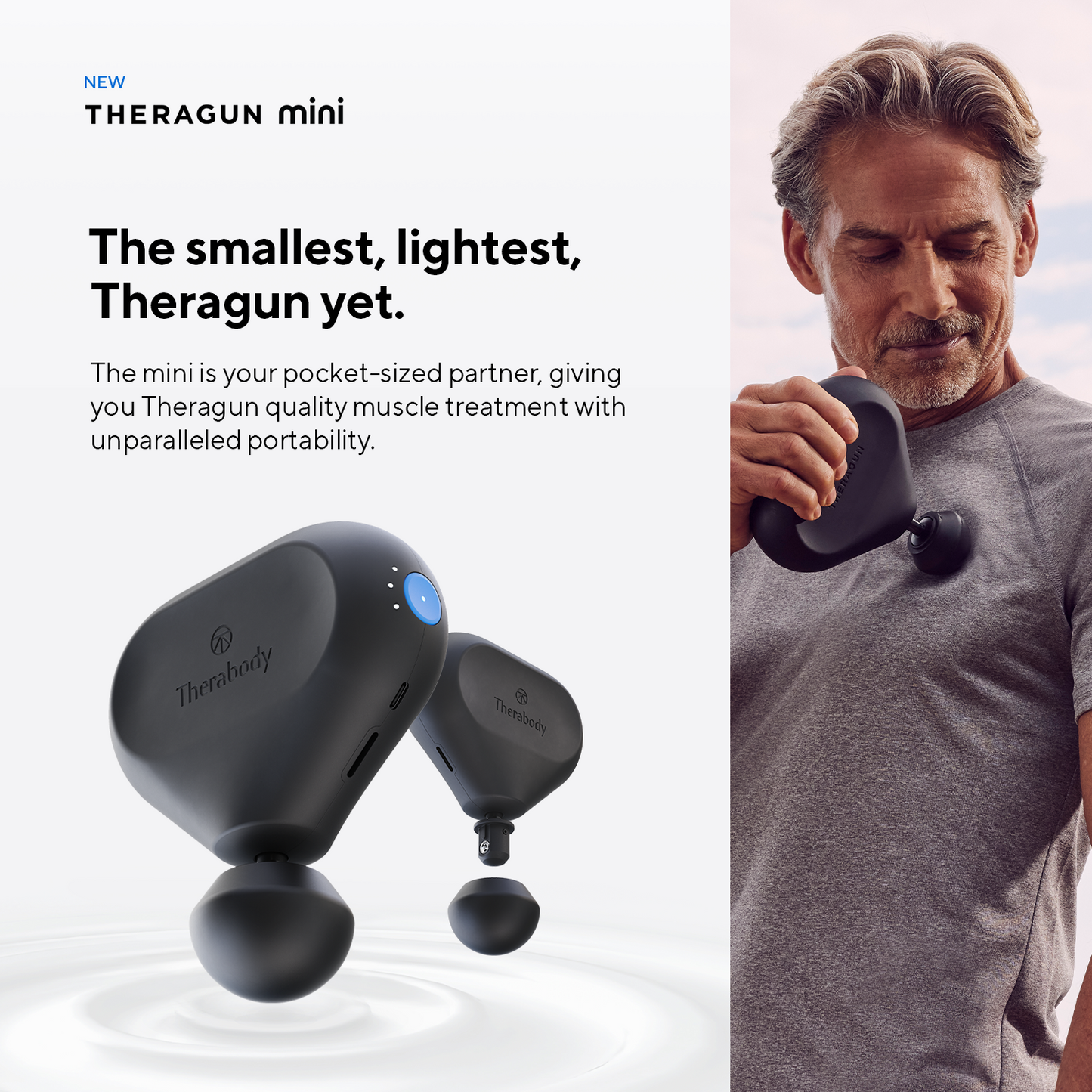 NEW
THERAGUN mini

The smallest, lightest, Theragun yet.

The mini is your pocket-sized partner, giving you Theragun quality muscle treatment with unparalleled portability.

Therabody

Therabody

THERAGUN