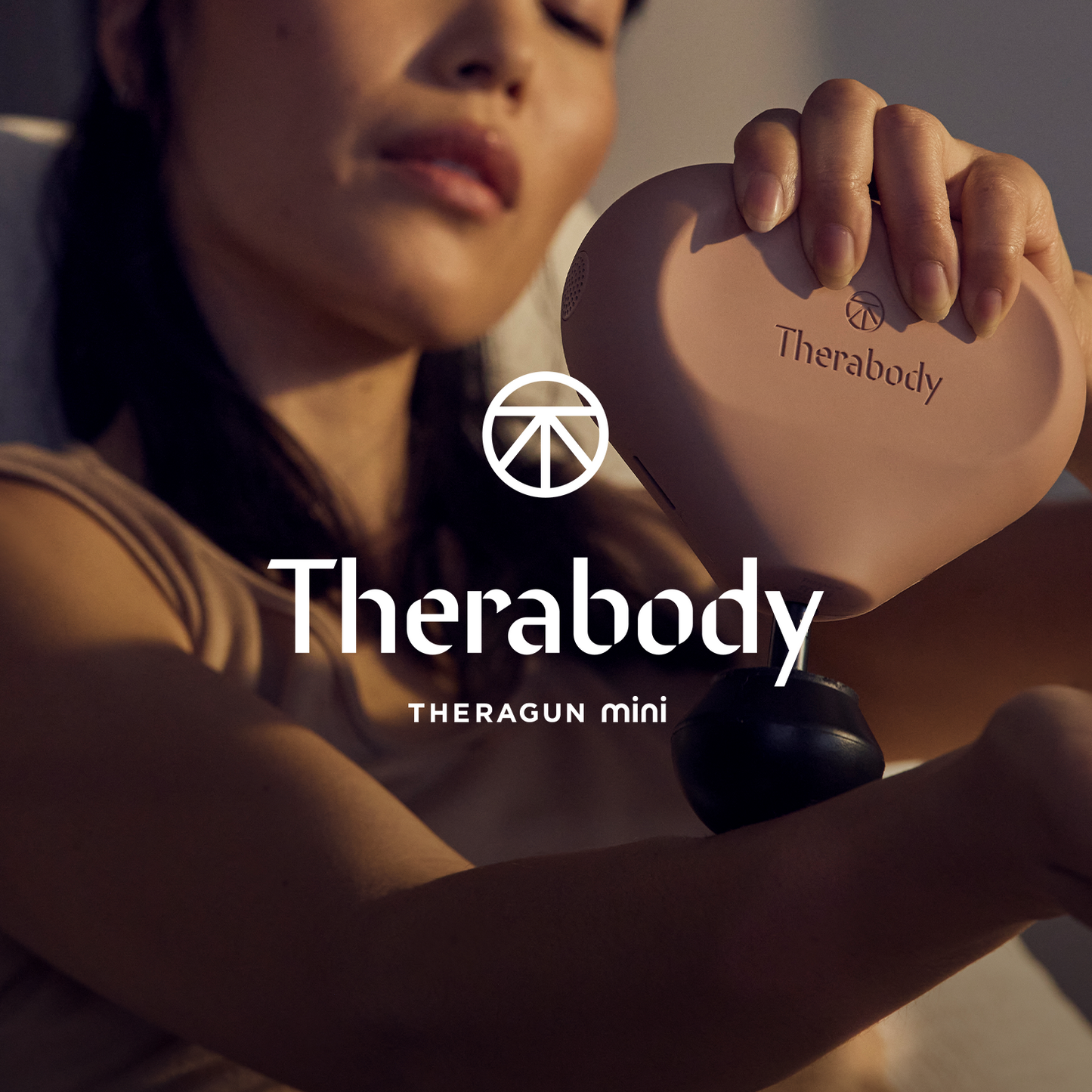 Therabody

Therabody

THERAGUN mini