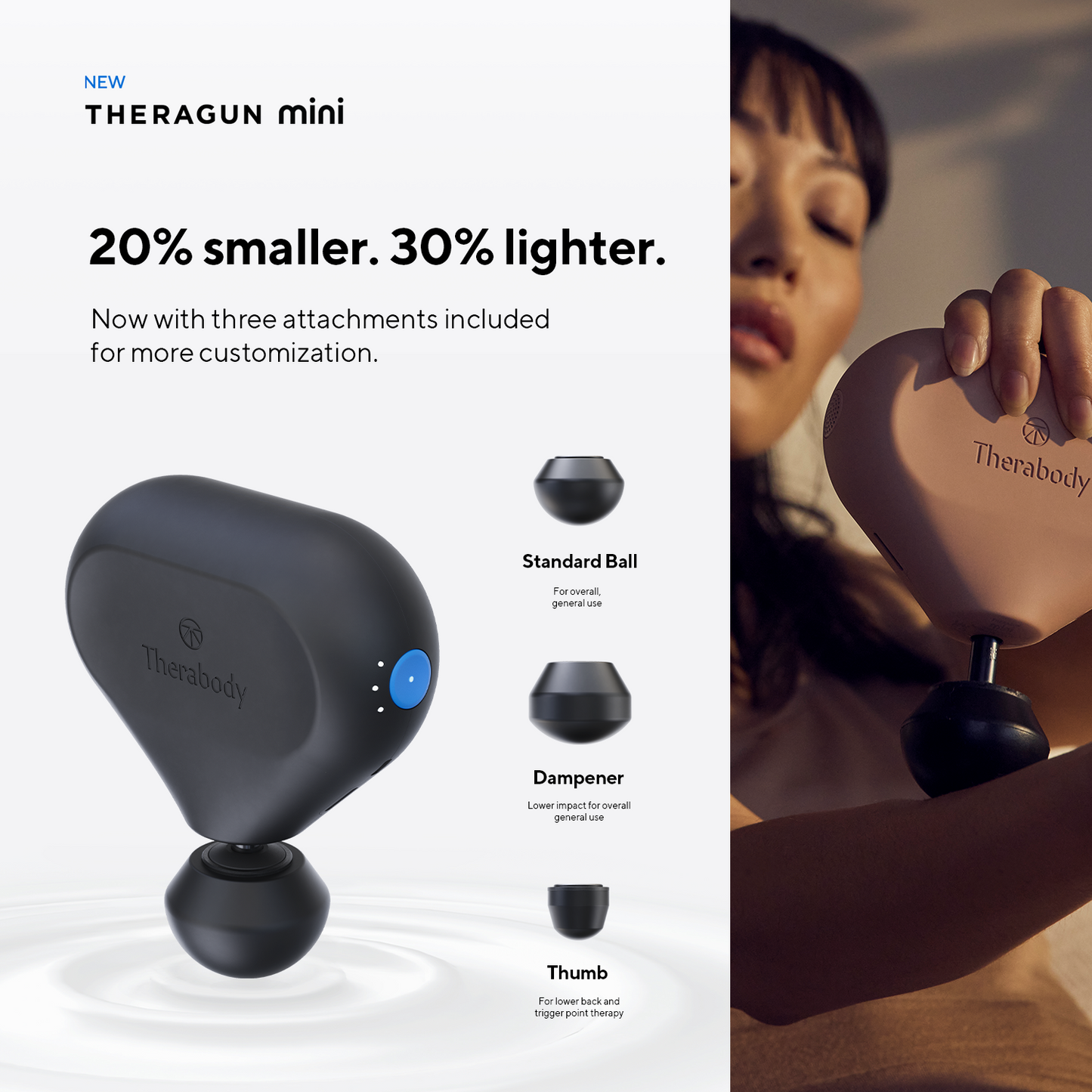 NEW
THERAGUN mini

20% smaller. 30% lighter.

Now with three attachments included for more customization.

Therabody

Standard Ball
For overall, general use

Dampener
Lower impact for overall general use

Thumb
For lower back and trigger point therapy

Therabody