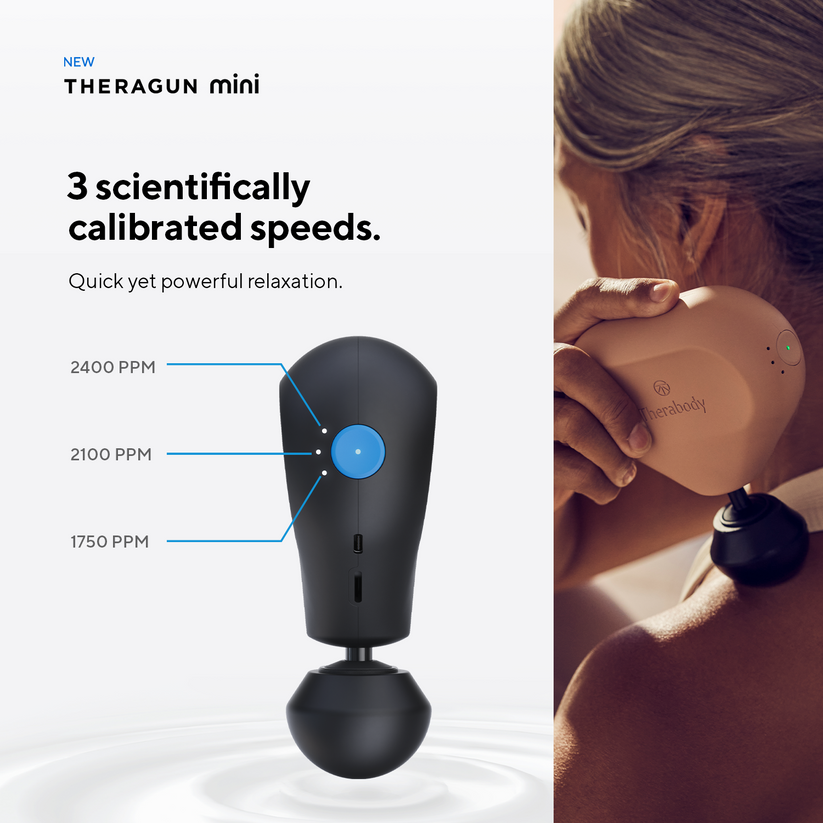 NEW
THERAGUN mini

3 scientifically calibrated speeds.

Quick yet powerful relaxation.

2400 PPM

2100 PPM

1750 PPM

Therabody