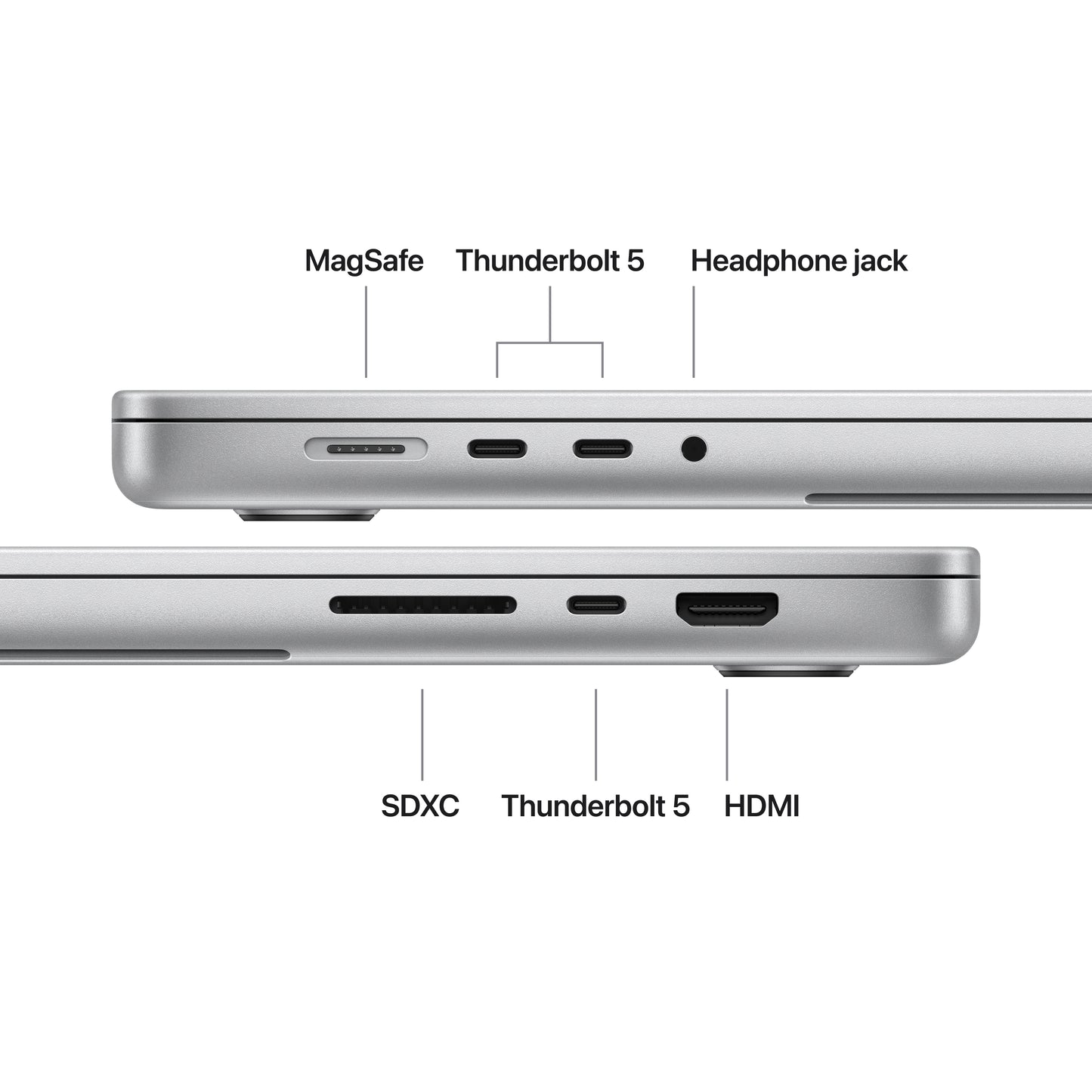 MagSafe Thunderbolt 5 Headphone jack

SDXC Thunderbolt 5 HDMI